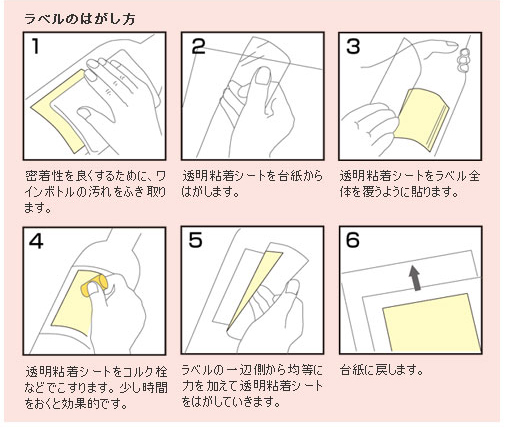 ラベルのはがし方

1

密着性を良くするために、ワインボトルの汚れをふき取ります。

2

透明粘着シートを台紙からはがします。

3

透明粘着シートをラベル全体を覆うように貼ります。

4

透明粘着シートをコルク栓などでこすります。少し時間をおくと効果的です。

5

ラベルの一辺側から均等に力を加えて透明粘着シートをはがしていきます。

6

台紙に戻します。