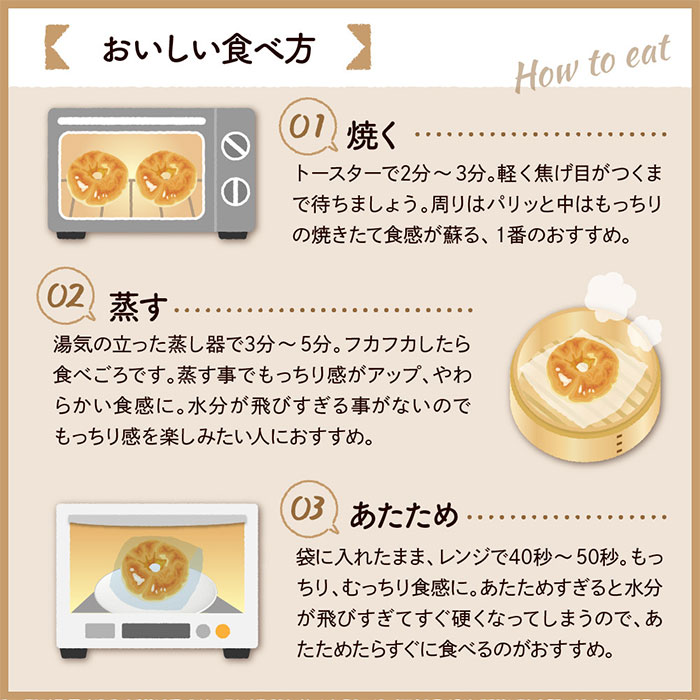 おいしい食べ方

How to eat

01 焼く

トースターで2分～3分。軽く焦げ目がつくまで待ちましょう。周りはパリッと中はもっちりの焼きたて食感が蘇る、1番のおすすめ。

02 蒸す

湯気の立った蒸し器で3分～5分。フカフカしたら食べごろです。蒸す事でもっちり感がアップ、やわらかい食感に。水分が飛びすぎる事がないのでもっちり感を楽しみたい人におすすめ。

03 あたため

袋に入れたまま、レンジで40秒～50秒。もっちり、むっちり食感に。あたためすぎると水分が飛びすぎてすぐ硬くなってしまうので、あたためたらすぐに食べるのがおすすめ。