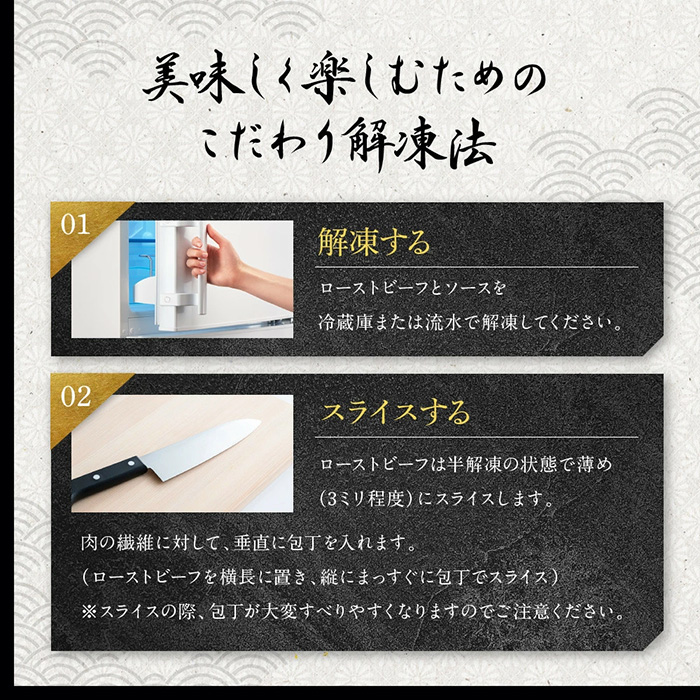 美味しく楽しむための
こだわり解凍法

01

解凍する

ローストビーフとソースを
冷蔵庫または流水で解凍してください。

02

スライスする

ローストビーフは半解凍の状態で薄め
(3ミリ程度)にスライスします。

肉の繊維に対して、垂直に包丁を入れます。
(ローストビーフを横長に置き、縦にまっすぐに包丁でスライス)
※スライスの際、包丁が大変すべりやすくなりますのでご注意ください。