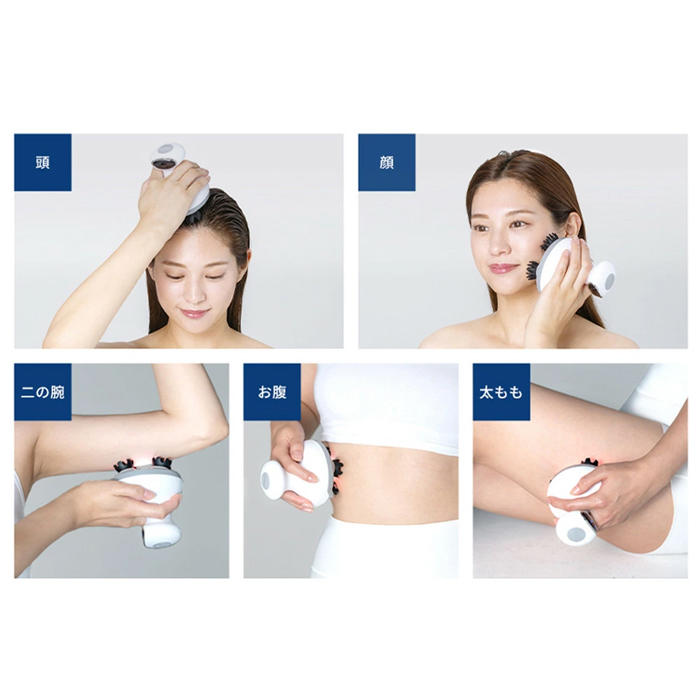 頭

顔

二の腕

お腹

太もも