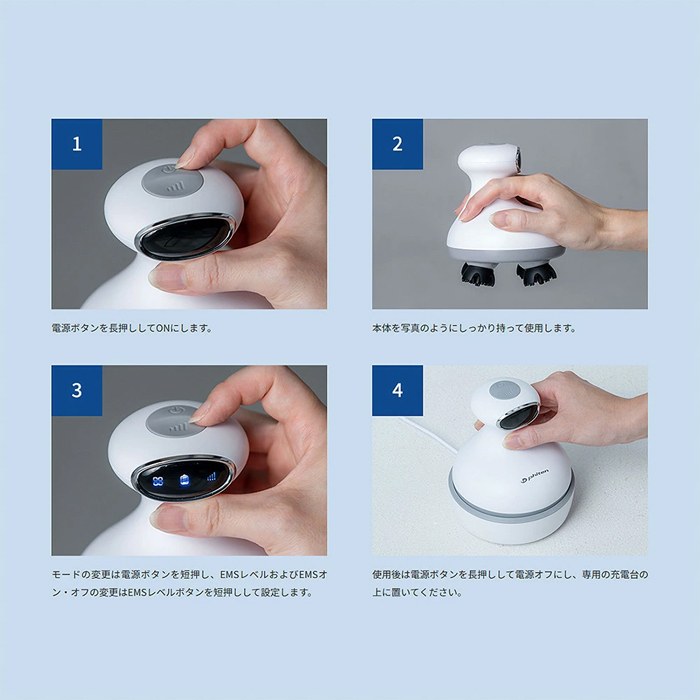 1

電源ボタンを長押ししてONにします。

2

本体を写真のようにしっかり持って使用します。

3

モードの変更は電源ボタンを短押し、EMSレベルおよびEMSオン・オフの変更はEMSレベルボタンを短押しして設定します。

4

phiten

使用後は電源ボタンを長押しして電源オフにし、専用の充電台の上に置いてください。