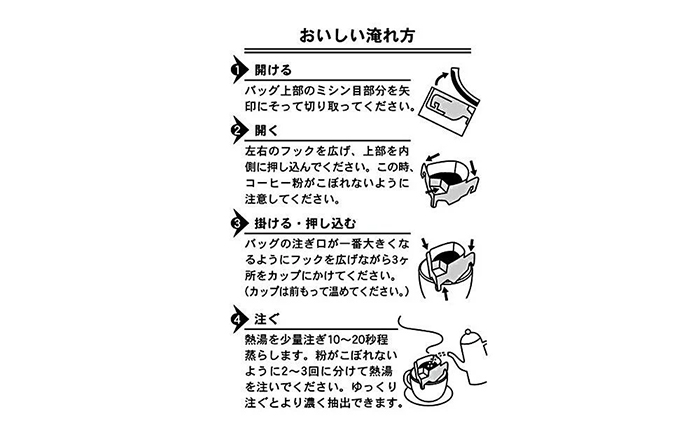 おいしい淹れ方

1 開ける
バッグ上部のミシン目部分を矢印にそって切り取ってください。

2 開く
左右のフックを広げ、上部を内側に押し込んでください。この時、コーヒー粉がこぼれないように注意してください。

3 掛ける・押し込む
バッグの注ぎ口が一番大きくなるようにフックを広げながら3ヶ所をカップにかけてください。（カップは前もって温めてください。）

4 注ぐ
熱湯を少量注ぎ10〜20秒程蒸らします。粉がこぼれないように2〜3回に分けて熱湯を注いでください。ゆっくり注ぐとより濃く抽出できます。