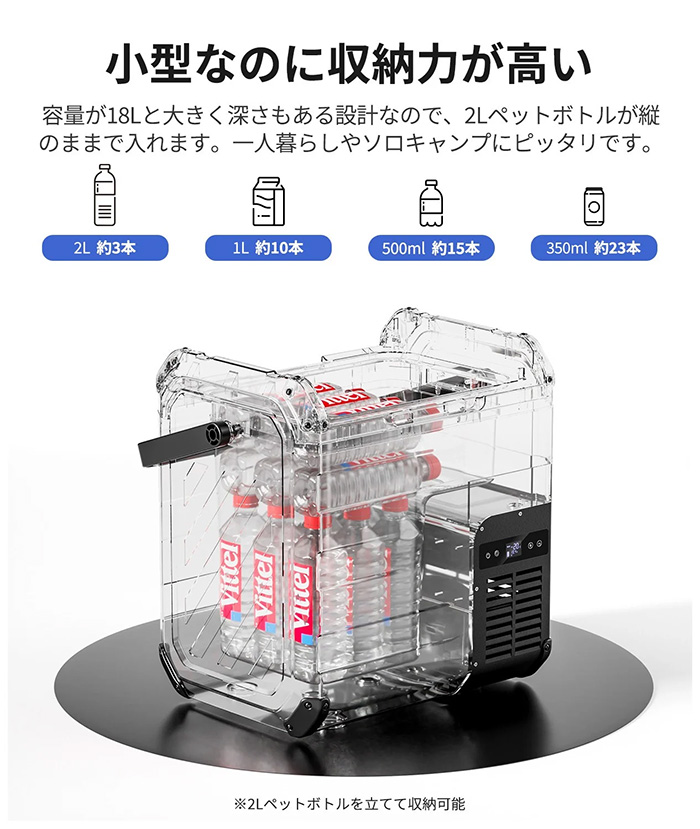 小型なのに収納力が高い

容量が18Lと大きく深さもある設計なので、2Lペットボトルが縦のままで入れます。一人暮らしやソロキャンプにピッタリです。

2L 約3本

1L 約10本

500ml 約15本

350ml 約23本

Vittel

Vittel

Vittel

Vittel

※2Lペットボトルを立てて収納可能