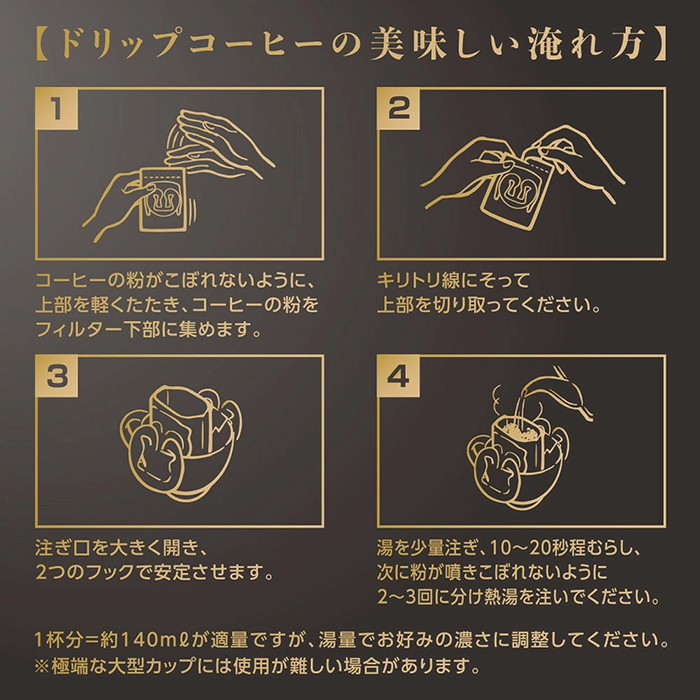 【ドリップコーヒーの美味しい淹れ方】

1

コーヒーの粉がこぼれないように、上部を軽くたたき、コーヒーの粉をフィルター下部に集めます。

2

キリトリ線にそって上部を切り取ってください。

3

注ぎ口を大きく開き、2つのフックで安定させます。

4

湯を少量注ぎ、10～20秒程むらし、次に粉が噴きこぼれないように2～3回に分け熱湯を注いでください。

1杯分＝約140mℓが適量ですが、湯量でお好みの濃さに調整してください。
※極端な大型カップには使用が難しい場合があります。