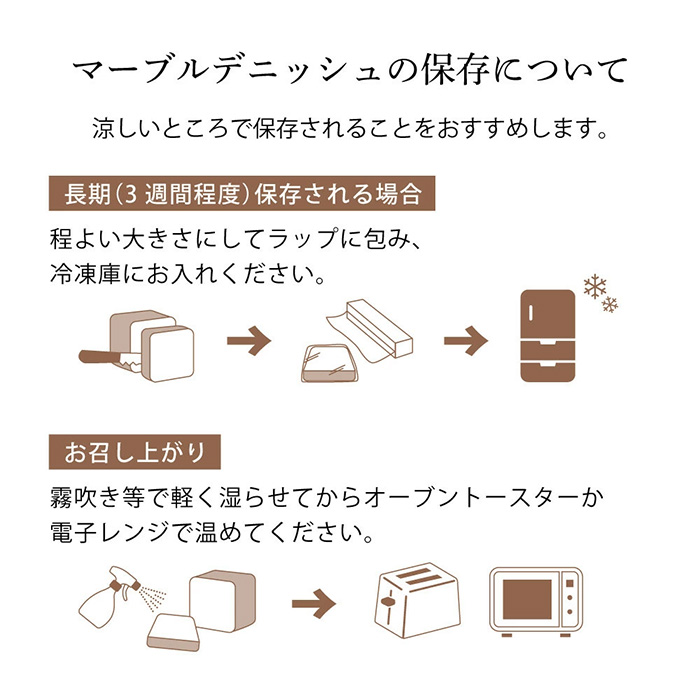 マーブルデニッシュの保存について

涼しいところで保存されることをおすすめします。

長期（3 週間程度）保存される場合

程よい大きさにしてラップに包み、冷凍庫にお入れください。

お召し上がり

霧吹き等で軽く湿らせてからオーブントースターか電子レンジで温めてください。