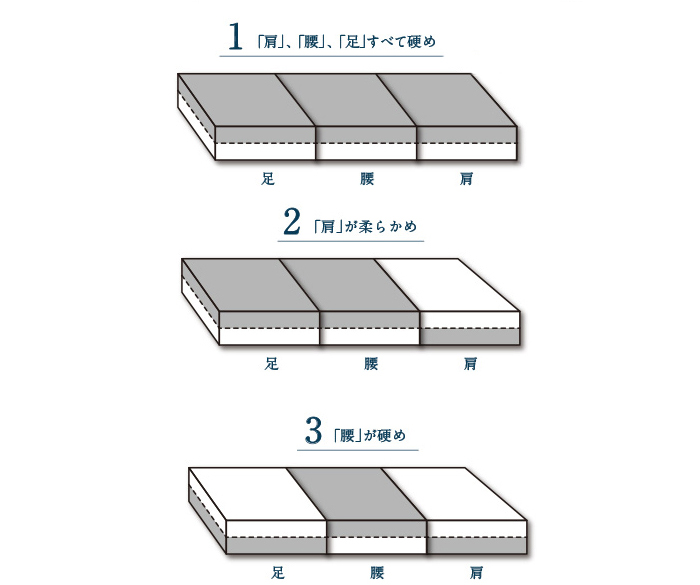 1 「肩」、「腰」、「足」すべて硬め

足 腰 肩

2 「肩」が柔らかめ

足 腰 肩

3 「腰」が硬め

足 腰 肩