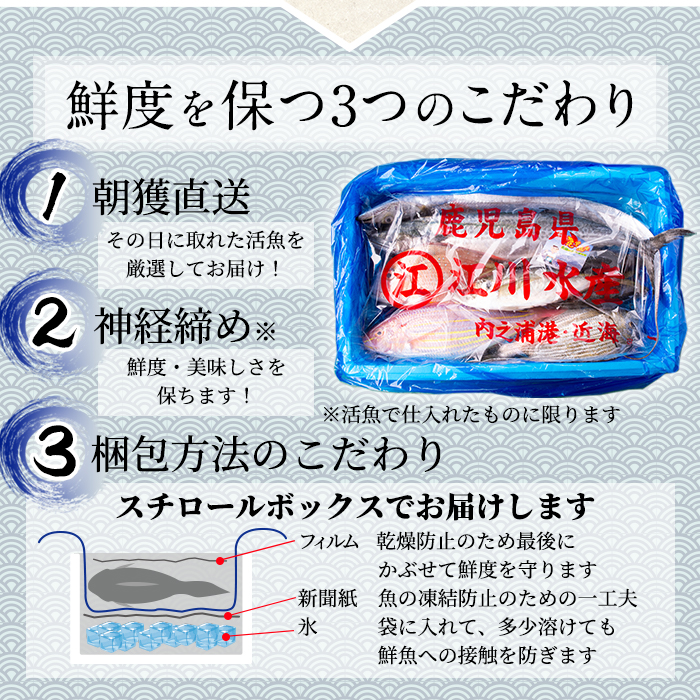 鮮度を保つ3つのこだわり

1 朝獲直送

その日に取れた活魚を厳選してお届け！

2 神経締め※

鮮度・美味しさを保ちます！

鹿児島県
江 江川水産
内之浦港・近海

※活魚で仕入れたものに限ります

3 梱包方法のこだわり

スチロールボックスでお届けします

フィルム　乾燥防止のため最後にかぶせて鮮度を守ります
新聞紙　魚の凍結防止のための一工夫
氷　袋に入れて、多少溶けても鮮魚への接触を防ぎます