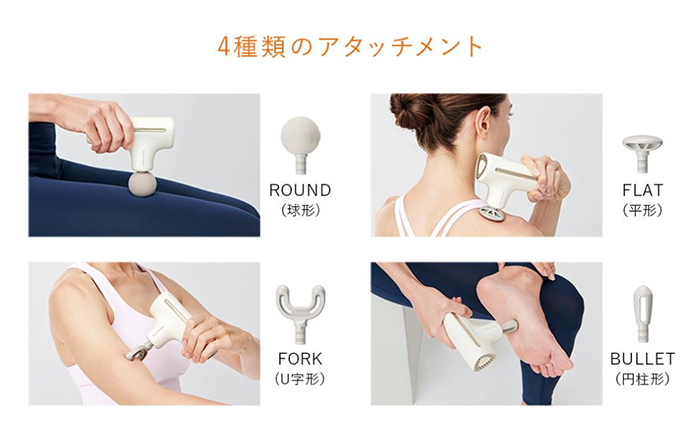 4種類のアタッチメント

ROUND
(球形)

FLAT
(平形)

FORK
(U字形)

BULLET
(円柱形)