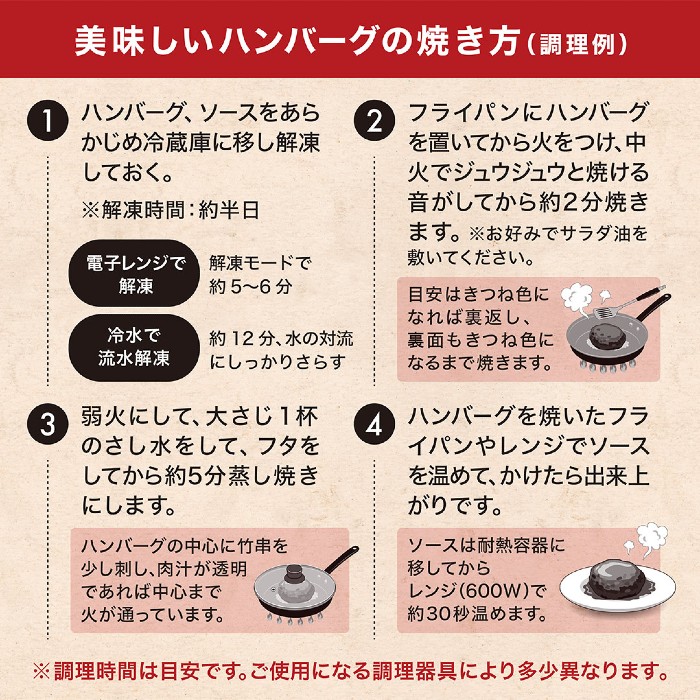 美味しいハンバーグの焼き方（調理例）

1 ハンバーグ、ソースをあらかじめ冷蔵庫に移し解凍しておく。

※解凍時間：約半日

電子レンジで解凍　解凍モードで約5〜6分

冷水で流水解凍　約12分、水の対流にしっかりさらす

2 フライパンにハンバーグを置いてから火をつけ、中火でジュウジュウと焼ける音がしてから約2分焼きます。※お好みでサラダ油を敷いてください。

目安はきつね色になれば裏返し、裏面もきつね色になるまで焼きます。

3 弱火にして、大さじ1杯のさし水をして、フタをしてから約5分蒸し焼きにします。

ハンバーグの中心に竹串を少し刺し、肉汁が透明であれば中心まで火が通っています。

4 ハンバーグを焼いたフライパンやレンジでソースを温めて、かけたら出来上がりです。

ソースは耐熱容器に移してからレンジ（600W）で約30秒温めます。

※調理時間は目安です。ご使用になる調理器具により多少異なります。