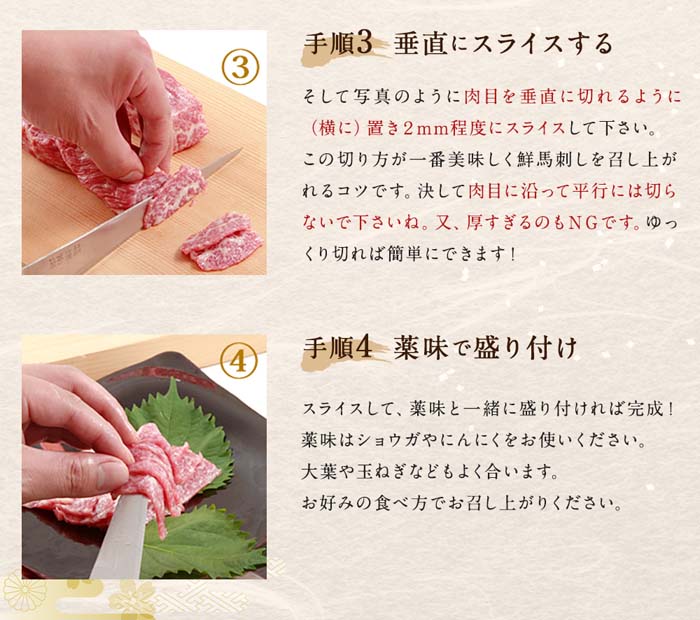 ③

手順3 垂直にスライスする

そして写真のように肉目を垂直に切れるように（横に）置き2mm程度にスライスして下さい。この切り方が一番美味しく鮮馬刺しを召し上がれるコツです。決して肉目に沿って平行には切らないで下さいね。又、厚すぎるのもNGです。ゆっくり切れば簡単にできます！

④

手順4 薬味で盛り付け

スライスして、薬味と一緒に盛り付ければ完成！
薬味はショウガやにんにくをお使いください。
大葉や玉ねぎなどもよく合います。
お好みの食べ方でお召し上がりください。