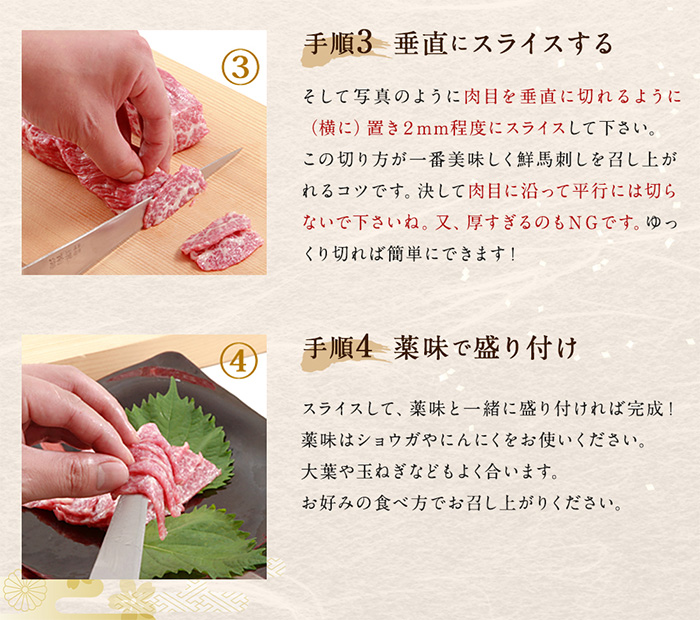 ③

手順3 垂直にスライスする

そして写真のように肉目を垂直に切れるように（横に）置き2mm程度にスライスして下さい。この切り方が一番美味しく鮮馬刺しを召し上がれるコツです。決して肉目に沿って平行には切らないで下さいね。又、厚すぎるのもNGです。ゆっくり切れば簡単にできます！

④

手順4 薬味で盛り付け

スライスして、薬味と一緒に盛り付ければ完成！
薬味はショウガやにんにくをお使いください。
大葉や玉ねぎなどもよく合います。
お好みの食べ方でお召し上がりください。