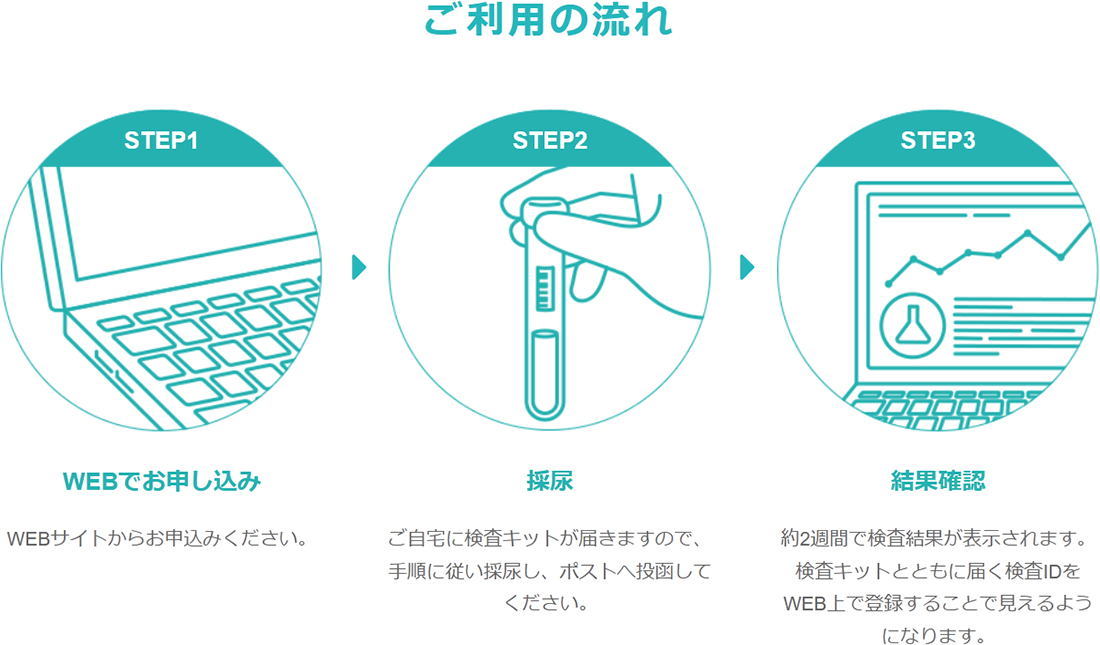 ご利用の流れ

STEP1

WEBでお申し込み

WEBサイトからお申込みください。

STEP2

採尿

ご自宅に検査キットが届きますので、手順に従い採尿し、ポストへ投函してください。

STEP3

結果確認

約2週間で検査結果が表示されます。検査キットとともに届く検査IDをWEB上で登録することで見えるようになります。