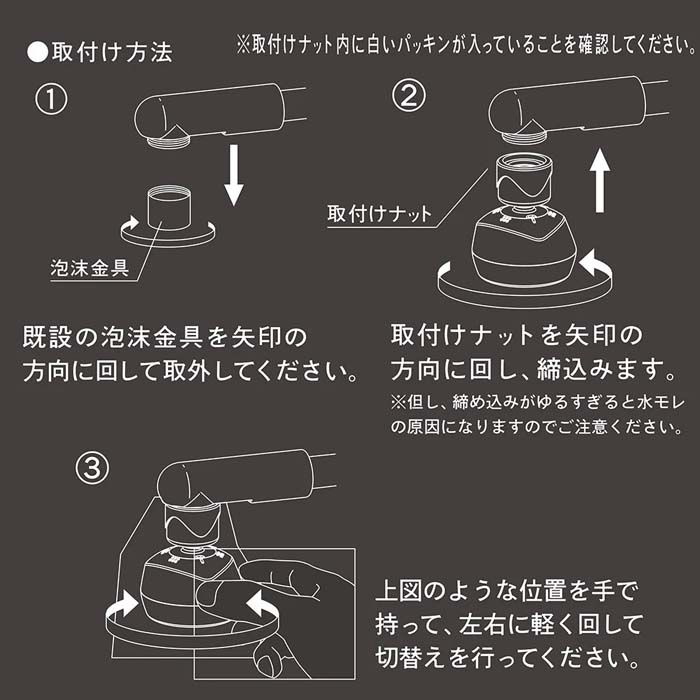 ●取付け方法

※取付けナット内に白いパッキンが入っていることを確認してください。

①

泡沫金具

既設の泡沫金具を矢印の方向に回して取外してください。

②

取付けナット

取付けナットを矢印の方向に回し、締込みます。

※但し、締め込みがゆるすぎると水モレの原因になりますのでご注意ください。

③

上図のような位置を手で持って、左右に軽く回して切替えを行ってください。