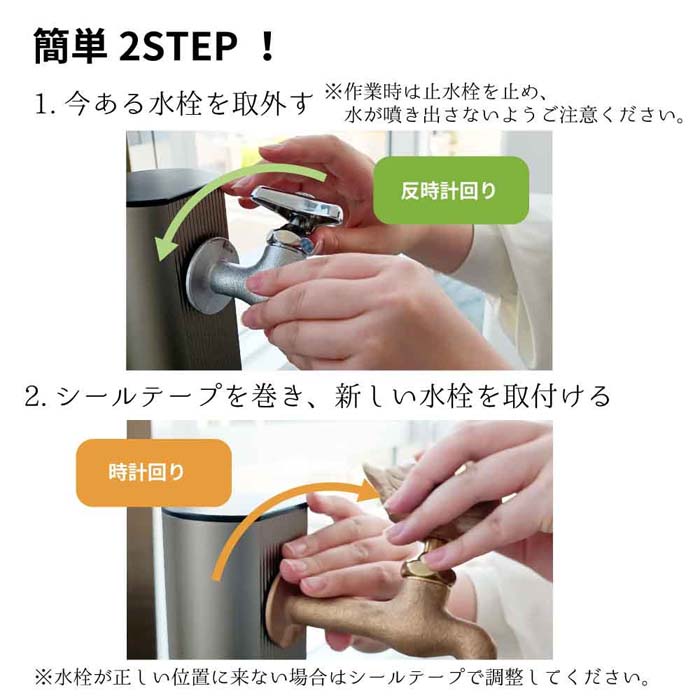 簡単 2STEP ！

1. 今ある水栓を取外す

※作業時は止水栓を止め、水が噴き出さないようご注意ください。

反時計回り

2. シールテープを巻き、新しい水栓を取付ける

時計回り

※水栓が正しい位置に来ない場合はシールテープで調整してください。