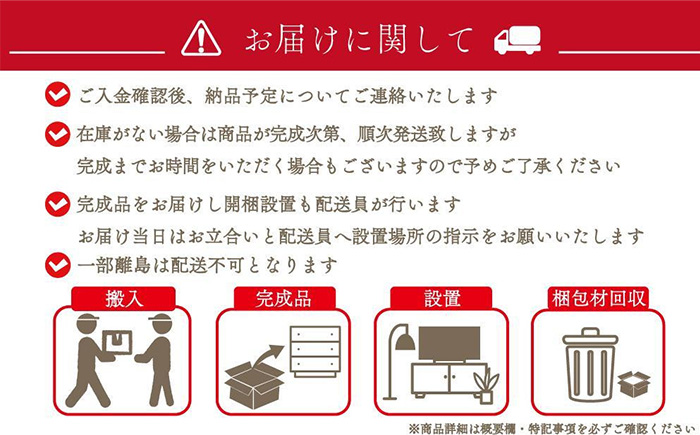 お届けに関して

ご入金確認後、納品予定についてご連絡いたします

在庫がない場合は商品が完成次第、順次発送致しますが
完成までお時間をいただく場合もございますので予めご了承ください

完成品をお届けし開梱設置も配送員が行います
お届け当日はお立合いと配送員へ設置場所の指示をお願いいたします

一部離島は配送不可となります

搬入

完成品

設置

梱包材回収

※商品詳細は概要欄・特記事項を必ずご確認ください