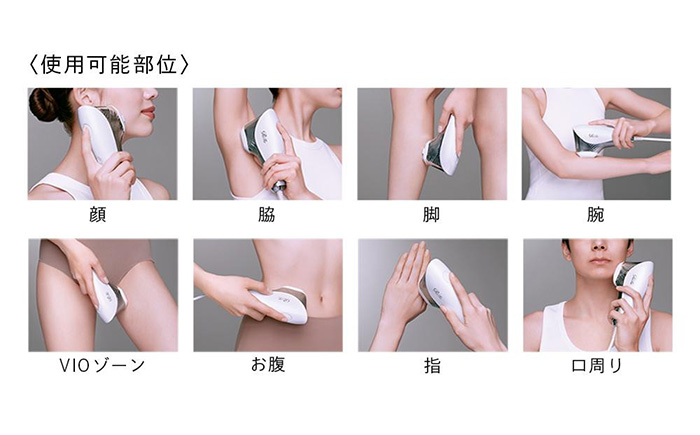 〈使用可能部位〉

顔

脇

脚

腕

VIOゾーン

お腹

指

口周り