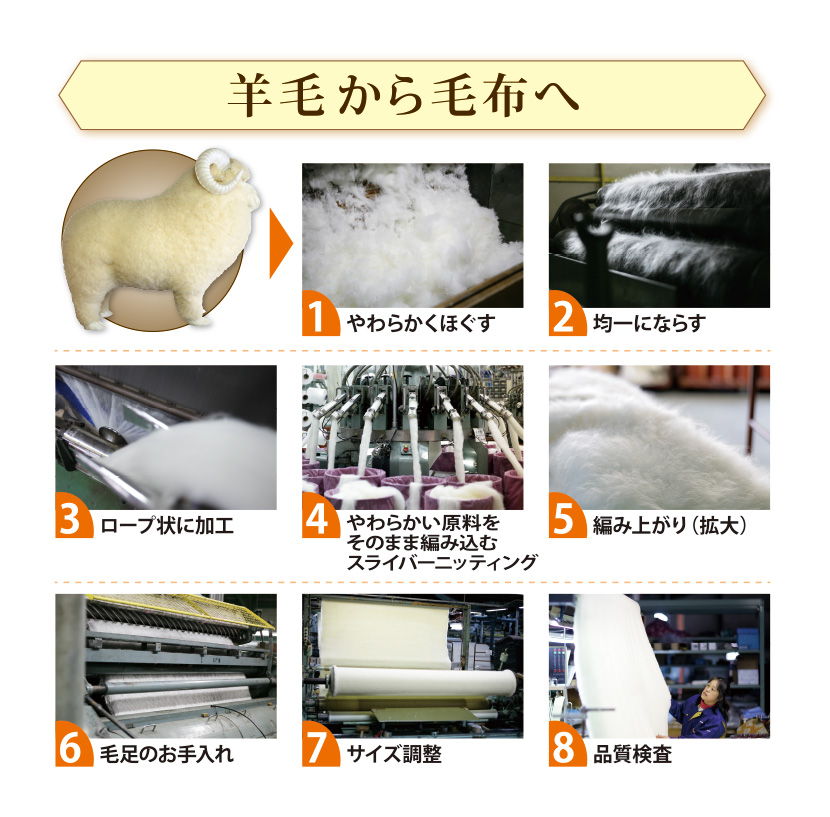 羊毛から毛布へ

1 やわらかくほぐす

2 均一にならす

3 ロープ状に加工

4 やわらかい原料をそのまま編み込むスライバーニッティング

5 編み上がり（拡大）

6 毛足のお手入れ

7 サイズ調整

8 品質検査